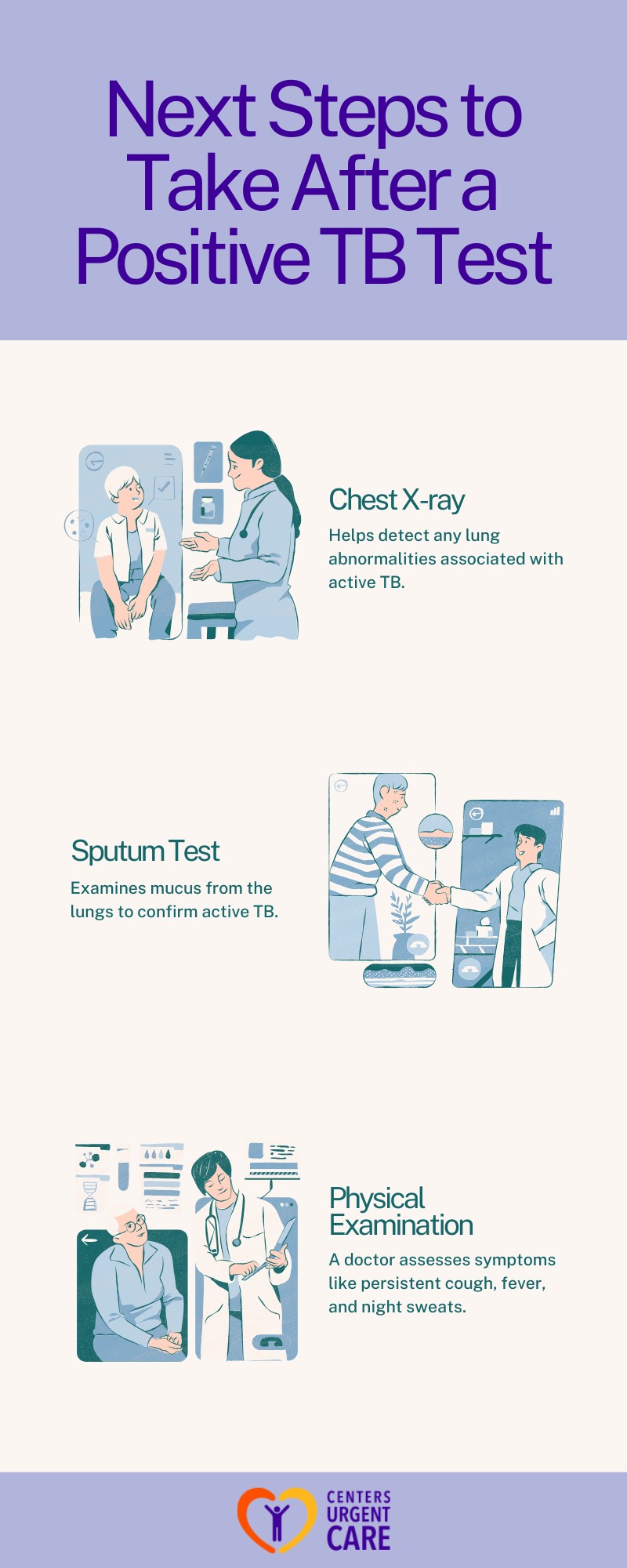 Next Steps to Take After a Positive TB Test

Chest X-ray

Helps detect any lung abnormalities associated with active TB.

Sputum Test

Examines mucus from the lungs to confirm active TB.

Physical Examination

A doctor assesses symptoms like persistent cough, fever, and night sweats.

CENTERS URGENT CARE