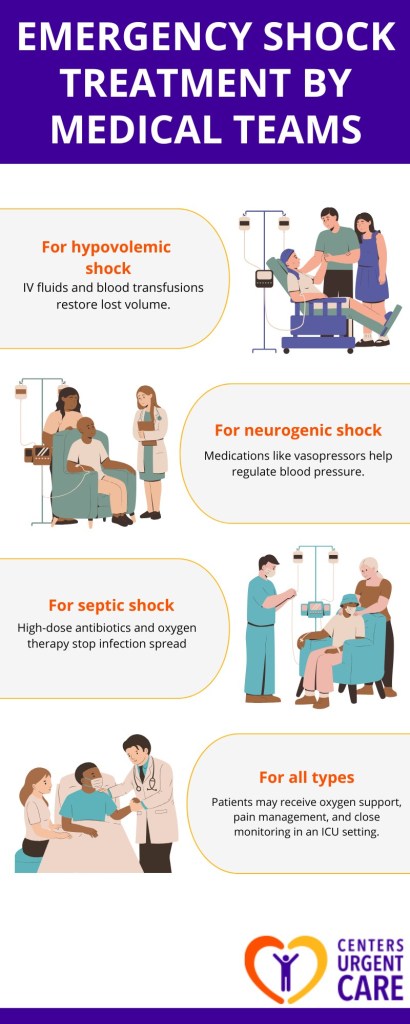 EMERGENCY SHOCK TREATMENT BY MEDICAL TEAMS

For hypovolemic shock
IV fluids and blood transfusions restore lost volume.

For neurogenic shock
Medications like vasopressors help regulate blood pressure.

For septic shock
High-dose antibiotics and oxygen therapy stop infection spread

For all types
Patients may receive oxygen support, pain management, and close monitoring in an ICU setting.

CENTERS URGENT CARE