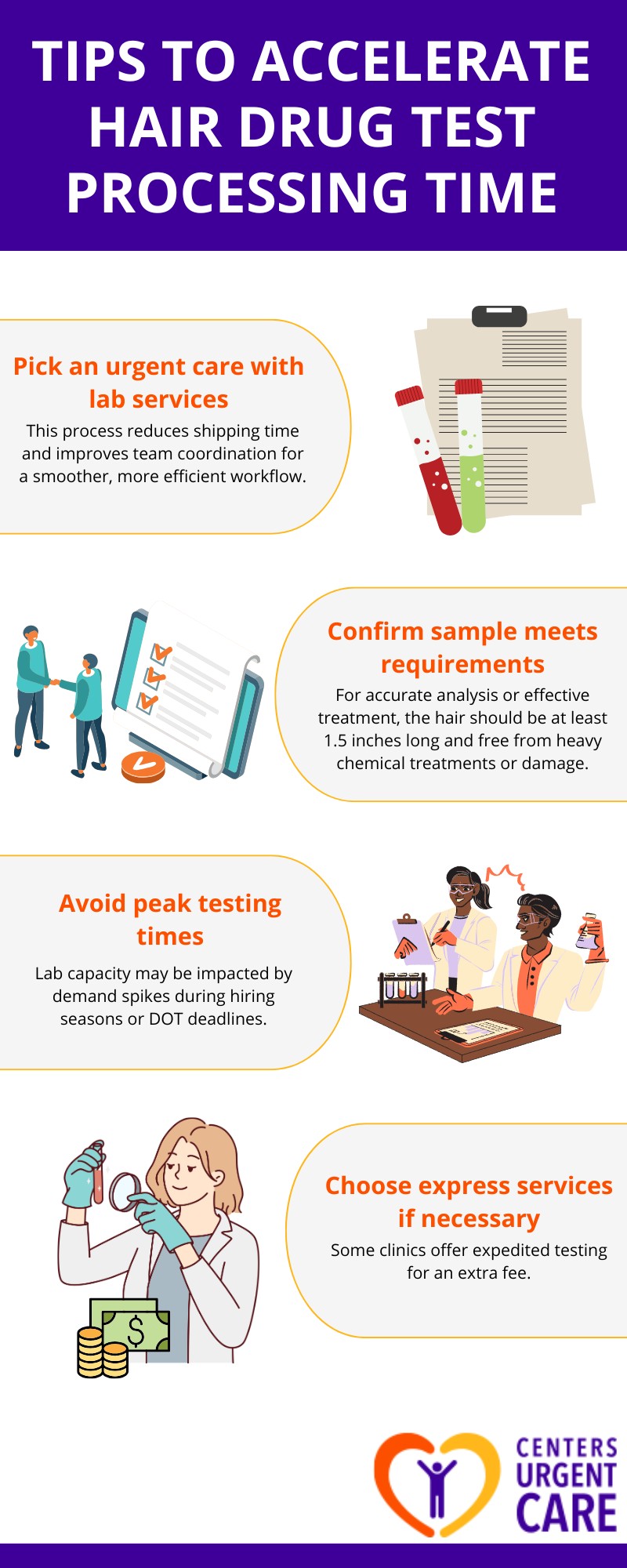 TIPS TO ACCELERATE HAIR DRUG TEST PROCESSING TIME

Pick an urgent care with lab services

This process reduces shipping time and improves team coordination for a smoother, more efficient workflow.

Confirm sample meets requirements

For accurate analysis or effective treatment, the hair should be at least 1.5 inches long and free from heavy chemical treatments or damage.

Avoid peak testing times

Lab capacity may be impacted by demand spikes during hiring seasons or DOT deadlines.

Choose express services if necessary

Some clinics offer expedited testing for an extra fee.

$

CENTERS URGENT CARE